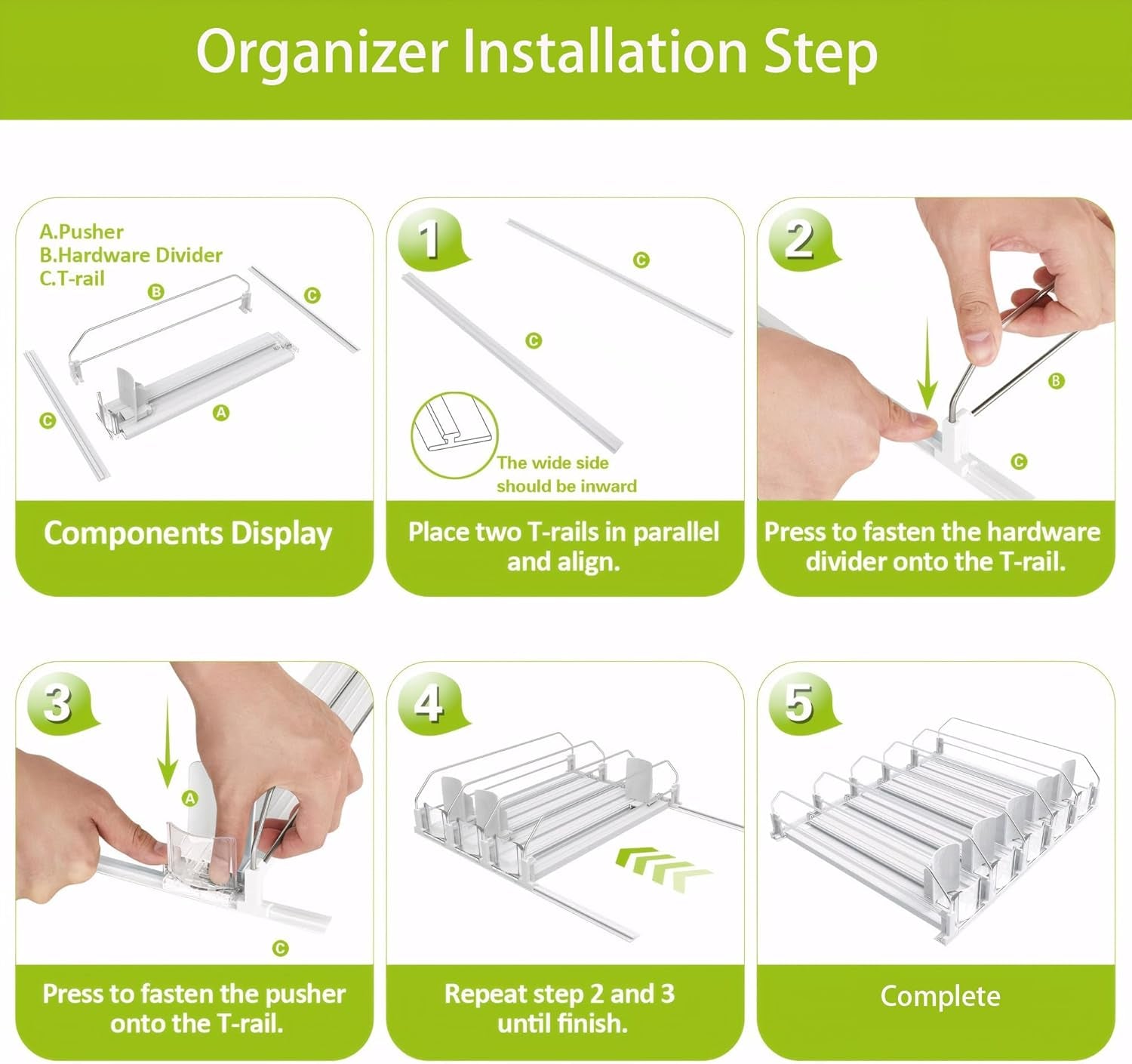 Organizer Installation Step

A.Pusher
B.Hardware Divider
C.T-rail

B

C

C

A

Components Display

1

C

C

The wide side should be inward

Place two T-rails in parallel and align.

2

B

C

Press to fasten the hardware divider onto the T-rail.

3

A

C

Press to fasten the pusher onto the T-rail.

4

Repeat step 2 and 3 until finish.

5

Complete